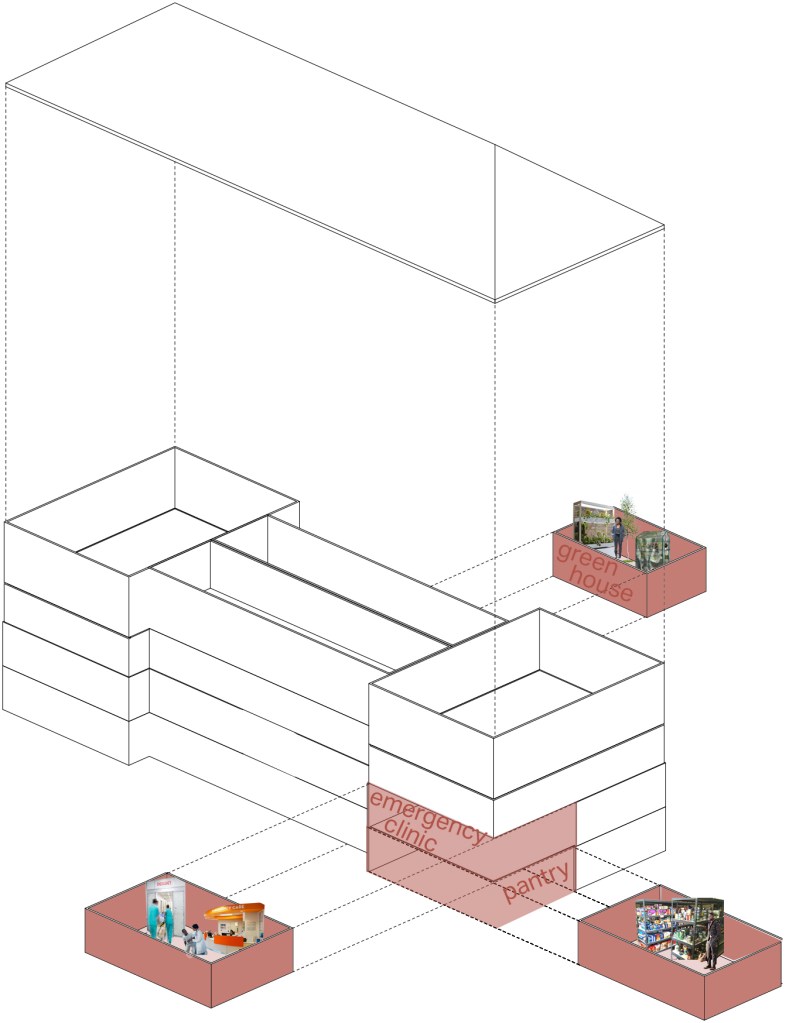 green house

emergency clinic

pantry